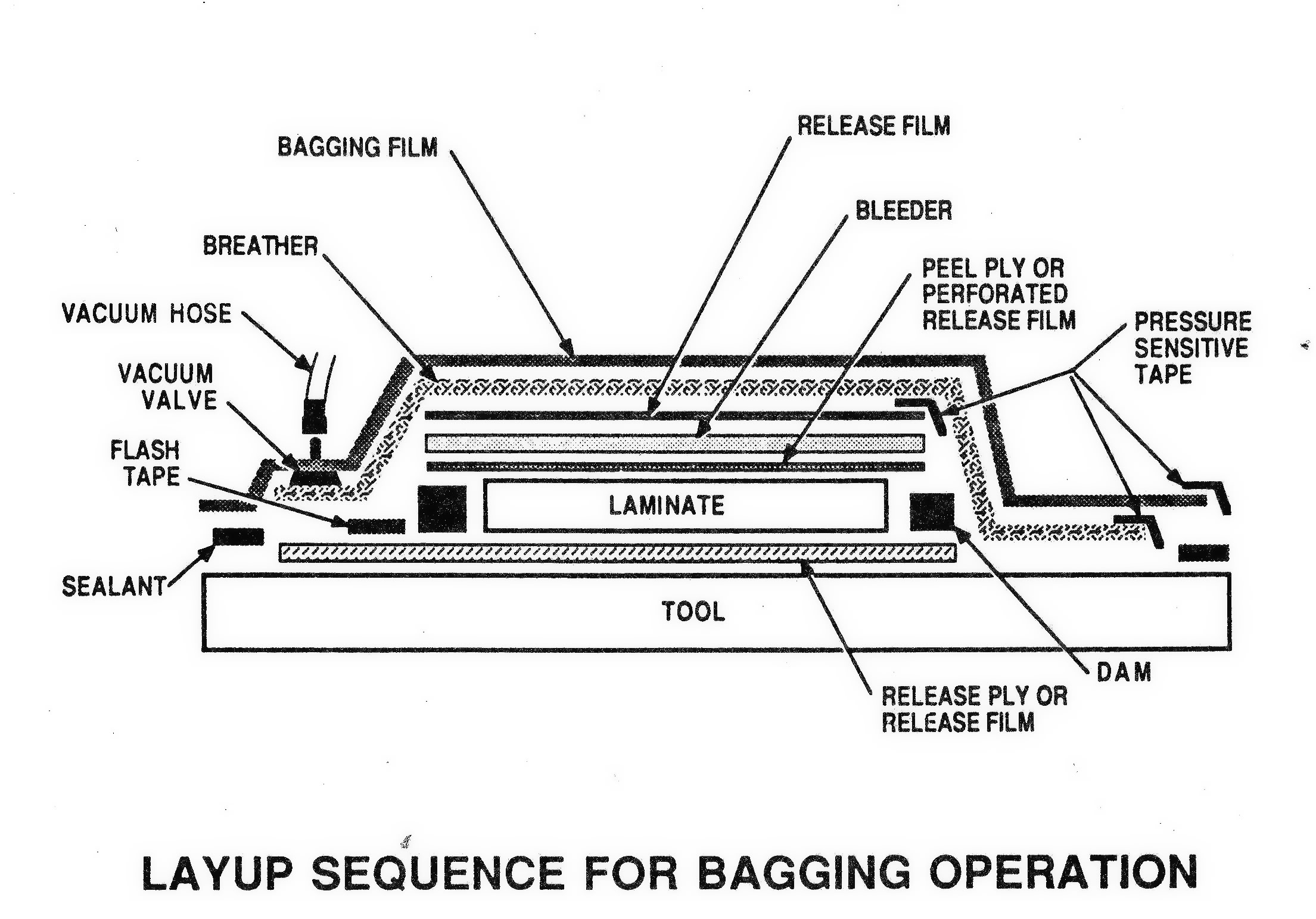 RELEASE FILM

BAGGING FILM

BLEEDER

BREATHER

PEEL PLY OR PERFORATED RELEASE FILM

VACUUM HOSE

PRESSURE SENSITIVE TAPE

VACUUM VALVE

FLASH TAPE

LAMINATE

SEALANT

TOOL

DAM

RELEASE PLY OR RELEASE FILM

LAYUP SEQUENCE FOR BAGGING OPERATION